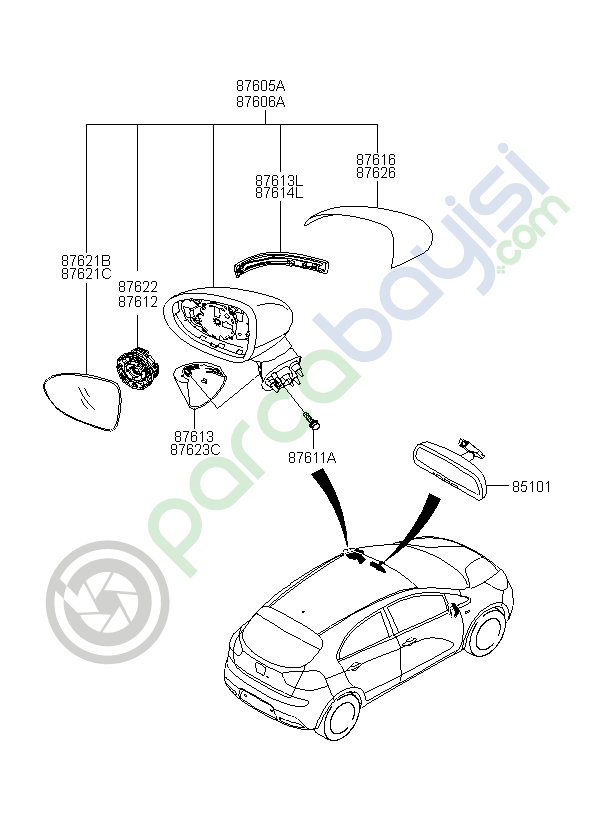 87605A
87606A

87616
87626

87613L
87614L

87621B
87621C

87622
87612

87613
87623C

87611A

85101

parcabayisi.com